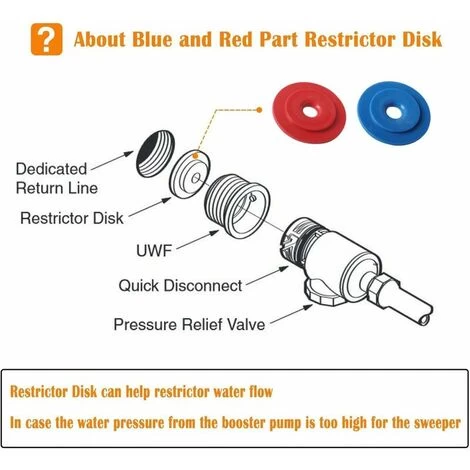 ? About Blue and Red Part Restrictor Disk

Dedicated Return Line

Restrictor Disk

UWF

Quick Disconnect

Pressure Relief Valve

Restrictor Disk can help restrictor water flow

In case the water pressure from the booster pump is too high for the sweeper