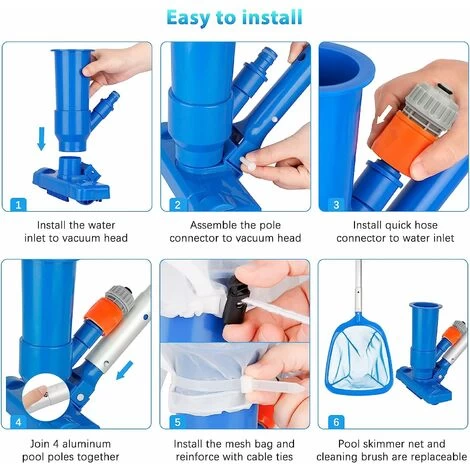 Easy to install

1

Install the water inlet to vacuum head

2

Assemble the pole connector to vacuum head

3

Install quick hose connector to water inlet

4

Join 4 aluminum pool poles together

5

Install the mesh bag and reinforce with cable ties

6

Pool skimmer net and cleaning brush are replaceable