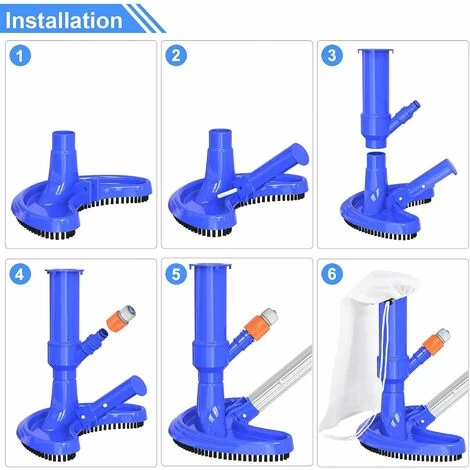 Installation

1

2

3

4

5

6