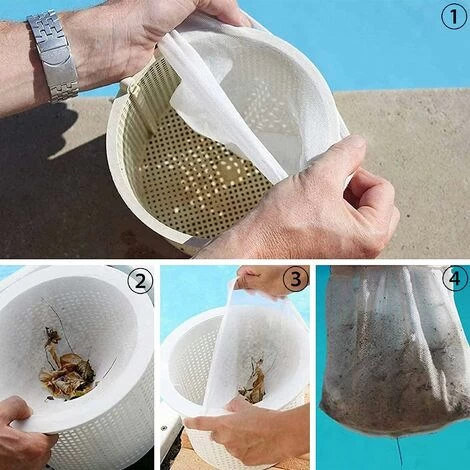 1
2
3
4