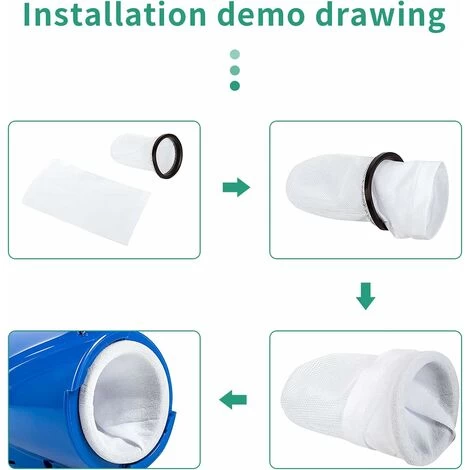 Installation demo drawing