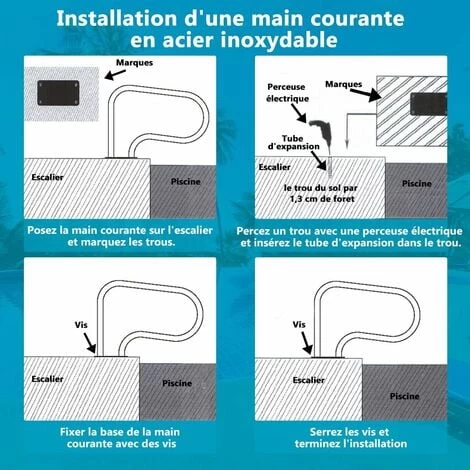 Installation d'une main courante en acier inoxydable

Marques

Escalier

Piscine

Posez la main courante sur l'escalier et marquez les trous.

Perceuse électrique

Marques

Tube d'expansion

Escalier

le trou du sol par 1,3 cm de foret

Piscine

Percez un trou avec une perceuse électrique et insérez le tube d'expansion dans le trou.

Vis

Escalier

Piscine

Fixer la base de la main courante avec des vis

Vis

Escalier

Piscine

Serrez les vis et terminez l'installation