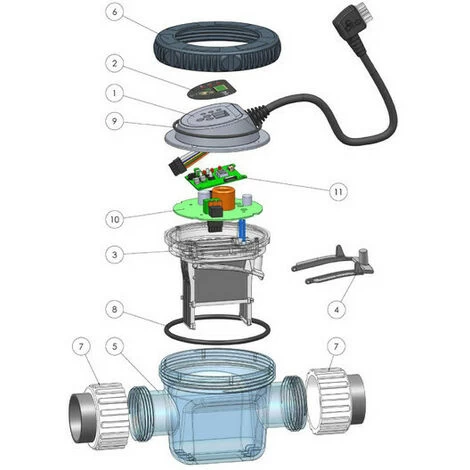 6
2
1
9
11
10
3
4
8
7
5
7