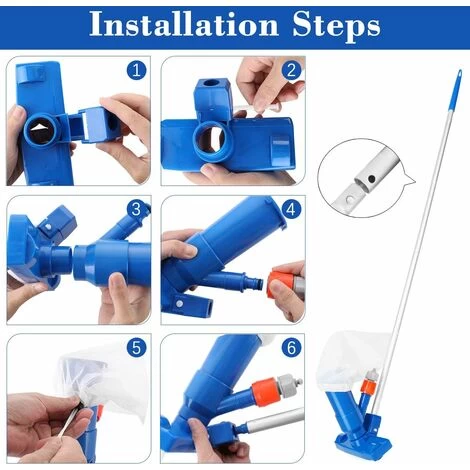 Installation Steps

1

2

3

4

5

6