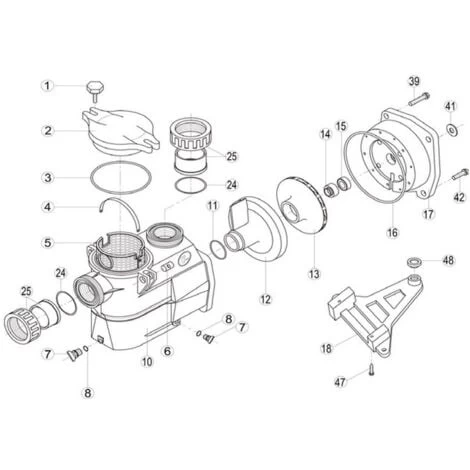 1
2
3
4
5
24
25
7
8
10
6
8
7
25
24
11
12
13
14
15
16
17
39
41
42
48
18
47